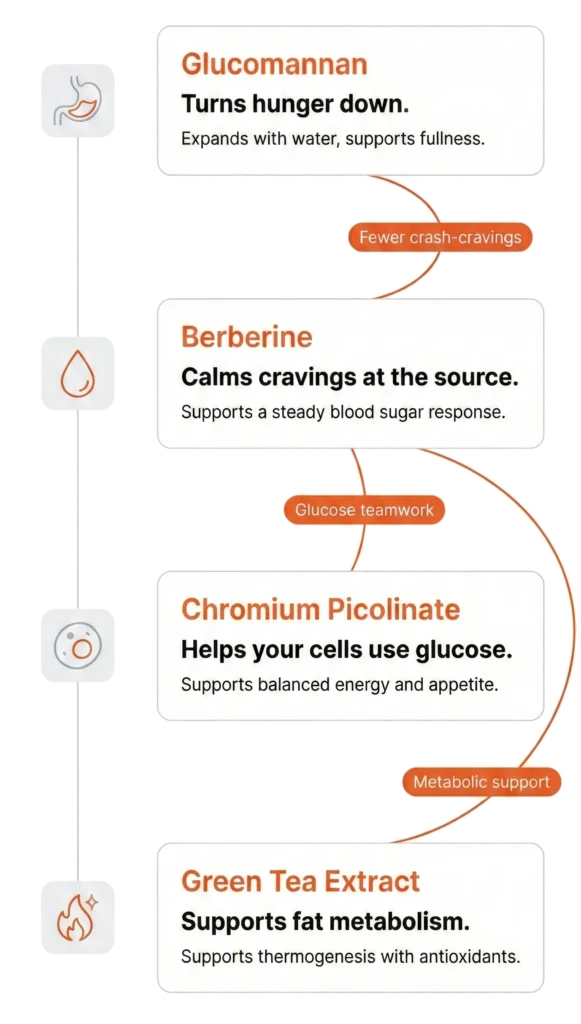 Glucomannan
Turns hunger down.
Expands with water, supports fullness.

Fewer crash-cravings

Berberine
Calms cravings at the source.
Supports a steady blood sugar response.

Glucose teamwork

Chromium Picolinate
Helps your cells use glucose.
Supports balanced energy and appetite.

Metabolic support

Green Tea Extract
Supports fat metabolism.
Supports thermogenesis with antioxidants.